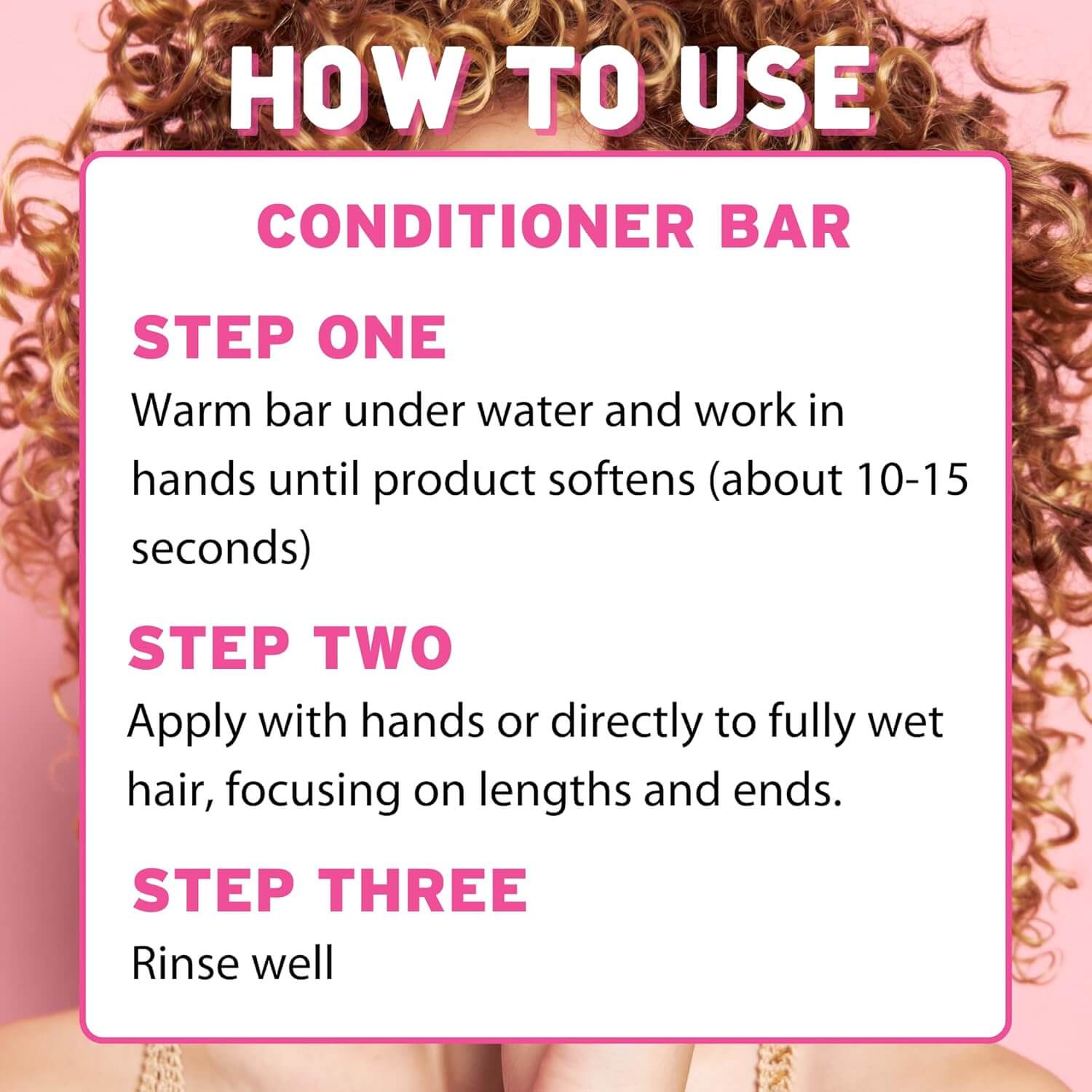 HOW TO USE

CONDITIONER BAR

STEP ONE

Warm bar under water and work in hands until product softens (about 10-15 seconds)

STEP TWO

Apply with hands or directly to fully wet hair, focusing on lengths and ends.

STEP THREE

Rinse well